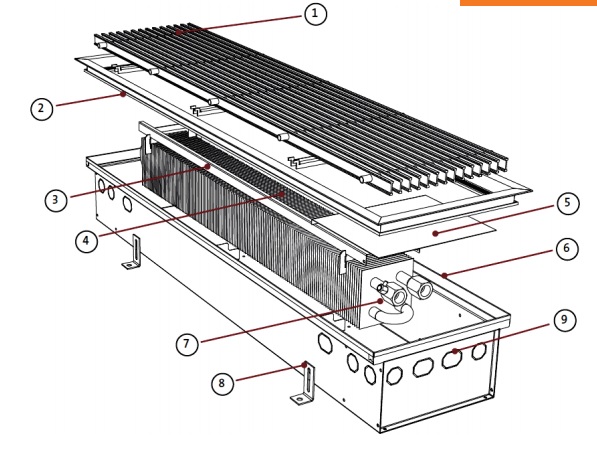 1
2
3
4
5
6
7
8
9